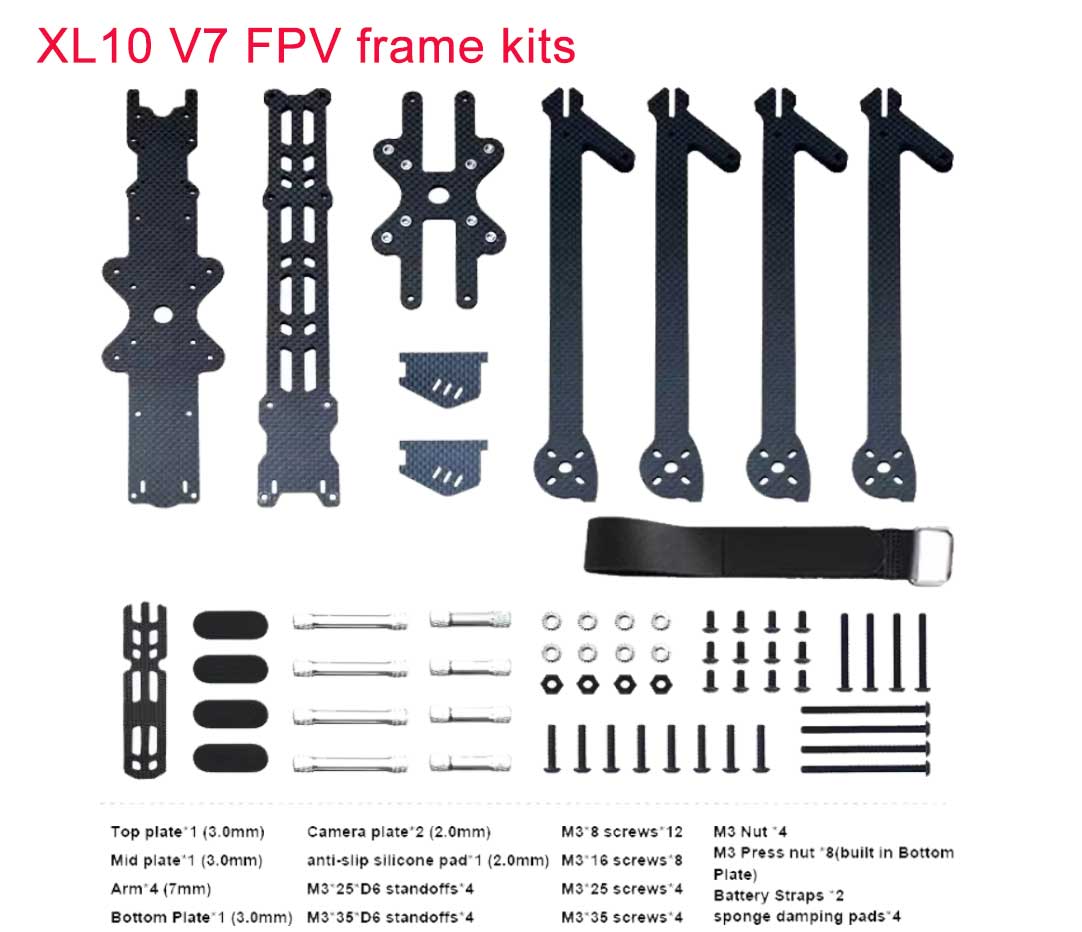 XL10 V7 FPV frame kits

Top plate*1 (3.0mm)
Mid plate*1 (3.0mm)
Arm*4 (7mm)
Bottom Plate*1 (3.0mm)

Camera plate*2 (2.0mm)
anti-slip silicone pad*1 (2.0mm)
M3*25*D6 standoffs*4
M3*35*D6 standoffs*4

M3*8 screws*12
M3*16 screws*8
M3*25 screws*4
M3*35 screws*4

M3 Nut *4
M3 Press nut *8(built in Bottom Plate)
Battery Straps *2
sponge damping pads*4